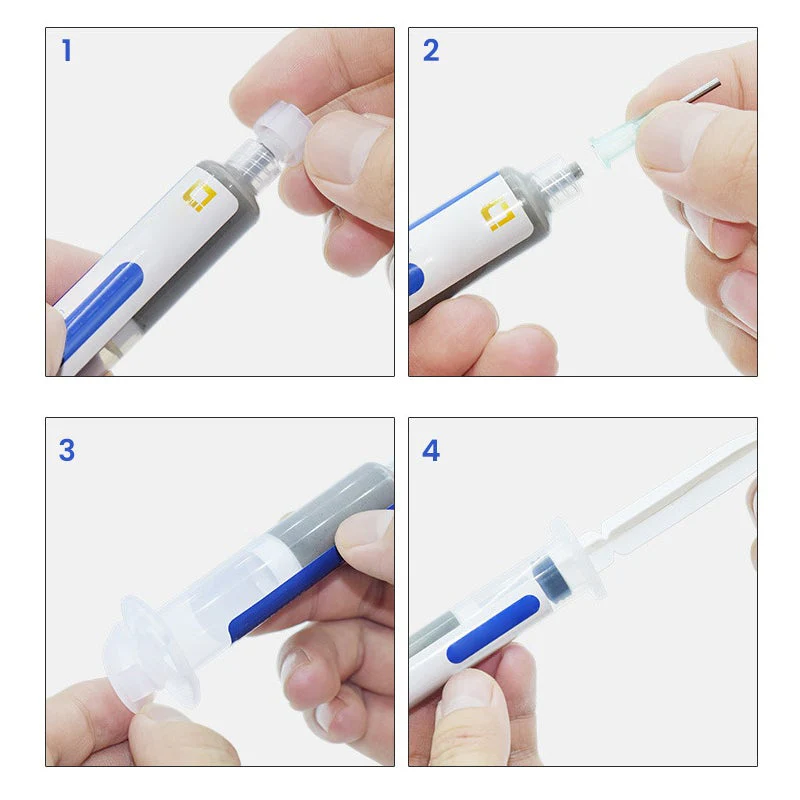 1

2

3

4