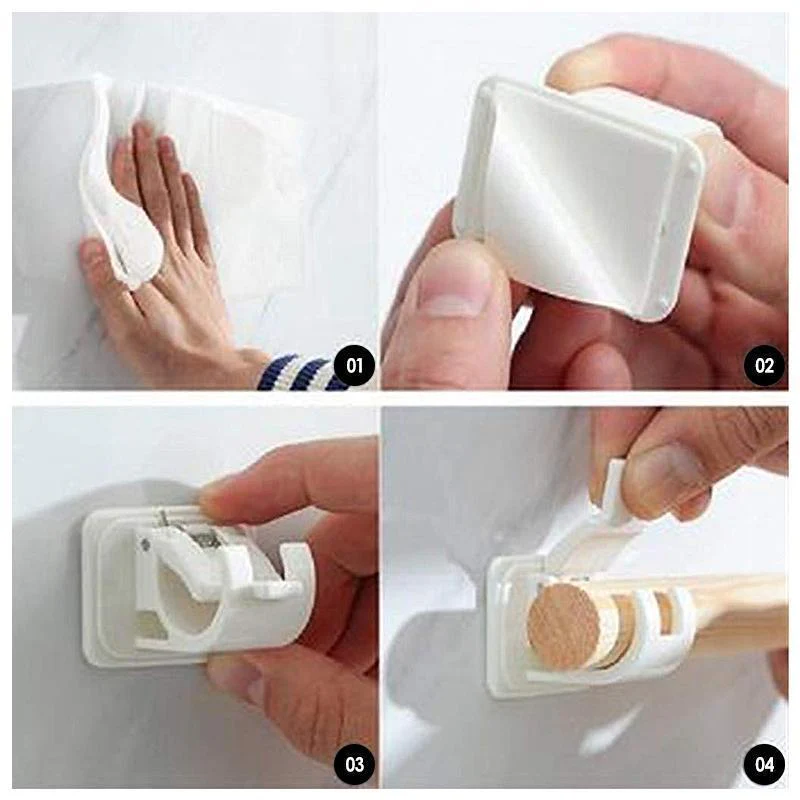 01

02

03

04