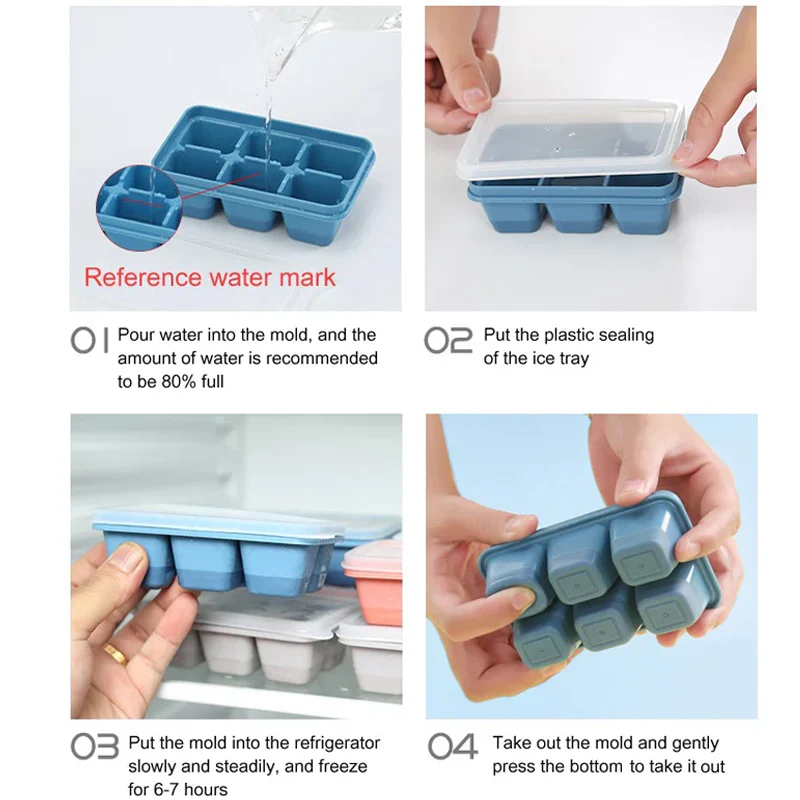 Reference water mark

01 Pour water into the mold, and the amount of water is recommended to be 80% full

02 Put the plastic sealing of the ice tray

03 Put the mold into the refrigerator slowly and steadily, and freeze for 6-7 hours

04 Take out the mold and gently press the bottom to take it out