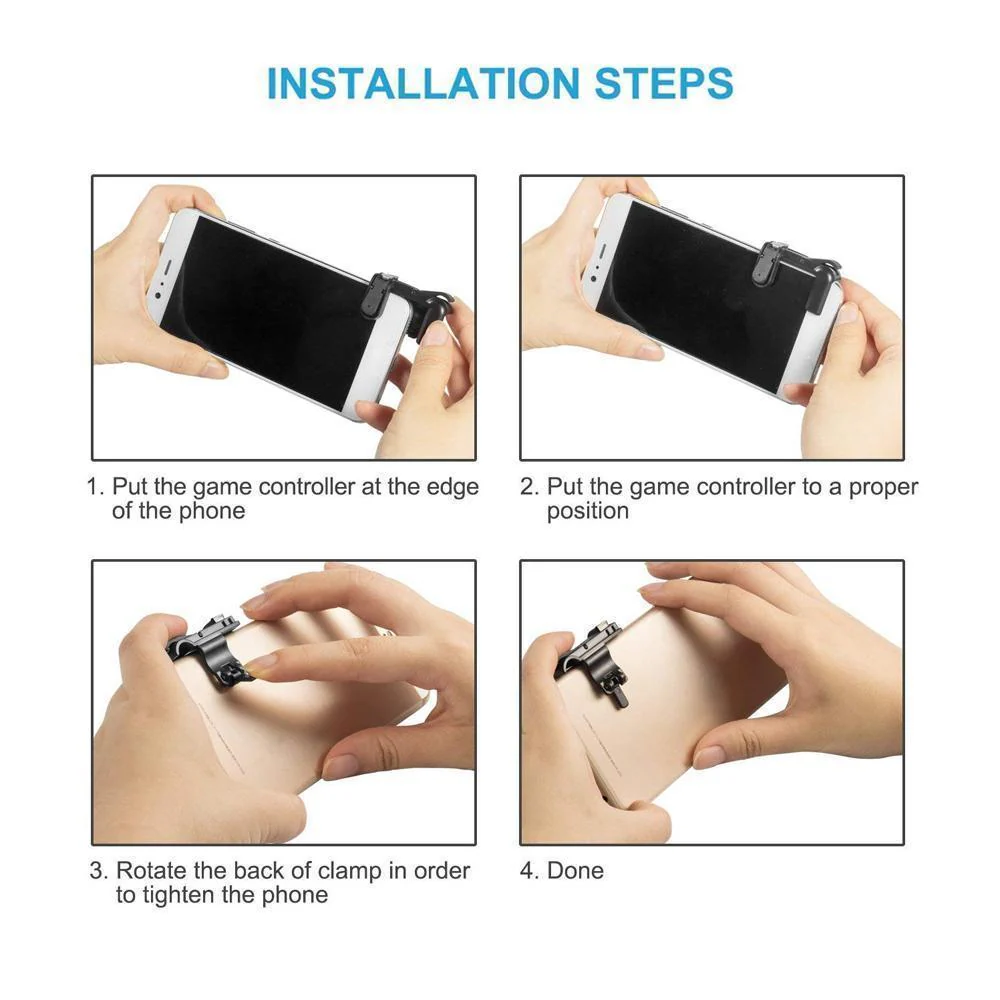 INSTALLATION STEPS

1. Put the game controller at the edge of the phone

2. Put the game controller to a proper position

3. Rotate the back of clamp in order to tighten the phone

4. Done